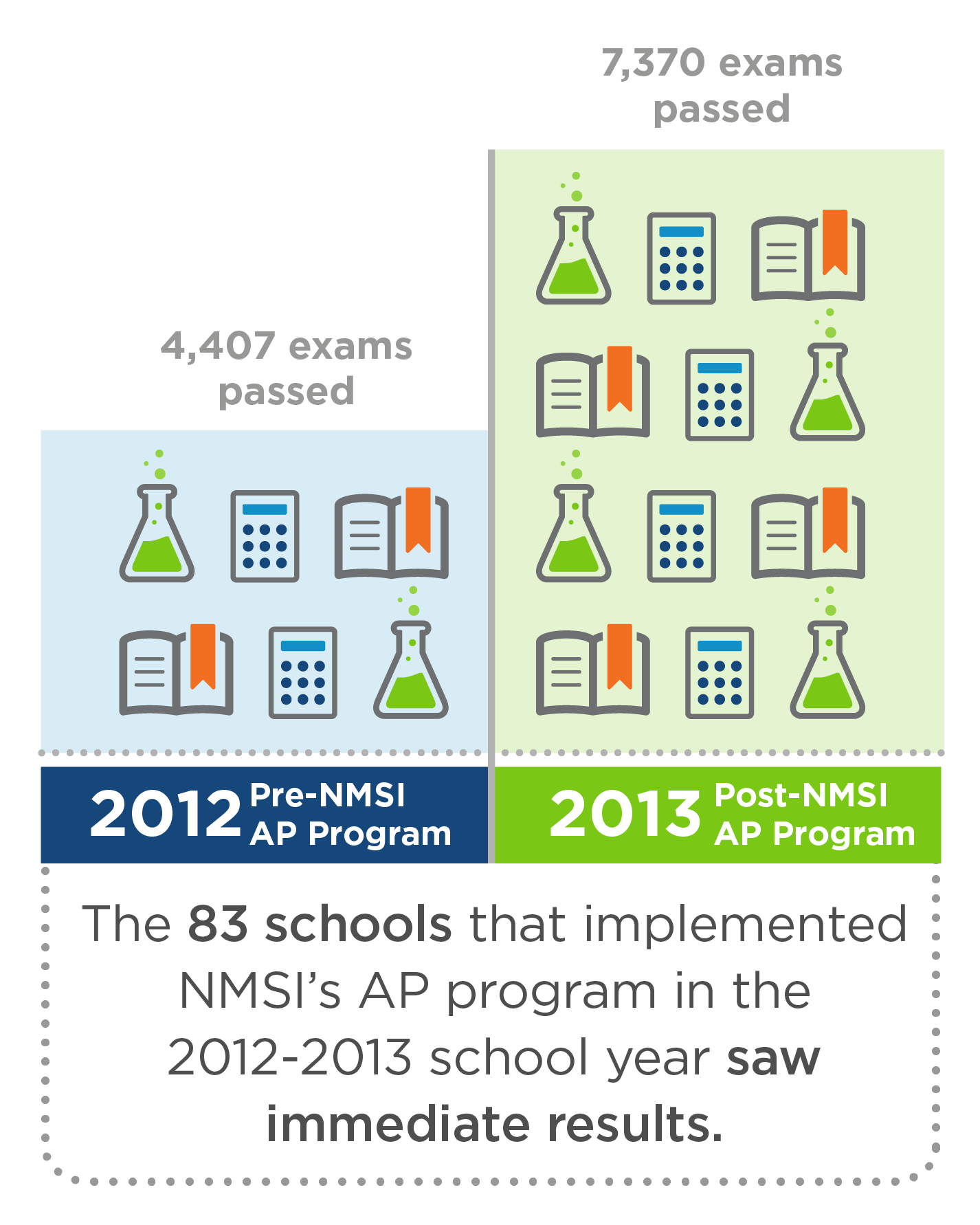 7,370 exams passed

4,407 exams passed

2012 Pre-NMSI AP Program

2013 Post-NMSI AP Program

The 83 schools that implemented NMSI's AP program in the 2012-2013 school year saw immediate results.